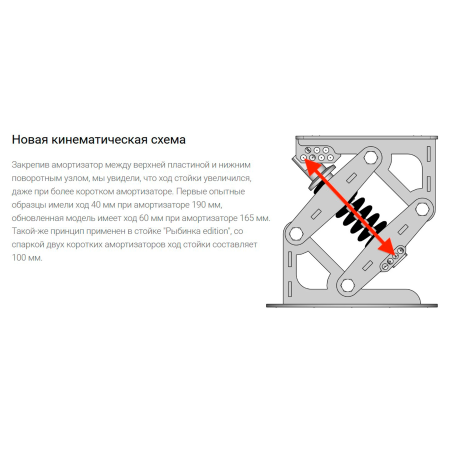 Новая кинематическая схема

Закрепив амортизатор между верхней пластиной и нижним поворотным узлом, мы увидели, что ход стойки увеличился, даже при более коротком амортизаторе. Первые опытные образцы имели ход 40 мм при амортизаторе 190 мм, обновленная модель имеет ход 60 мм при амортизаторе 165 мм. Такой-же принцип применен в стойке "Рыбинка edition", со спаркой двух коротких амортизаторов ход стойки составляет 100 мм.